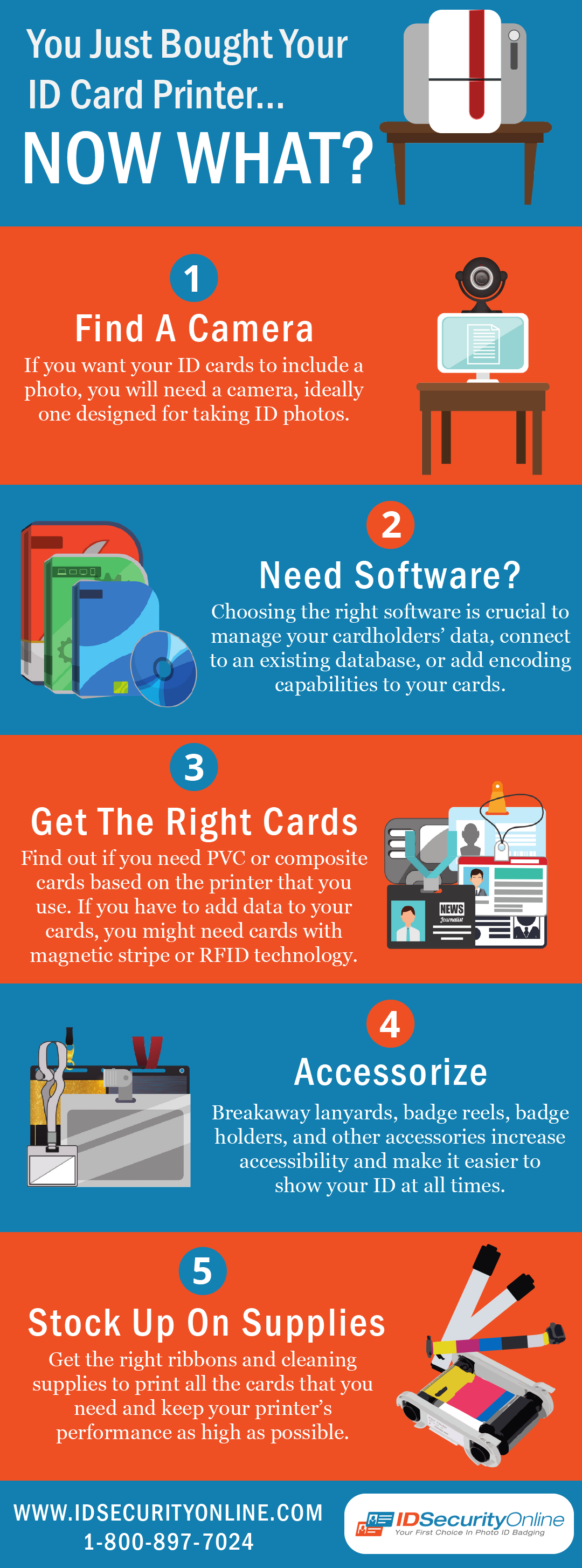 You Just Bought Your ID Card Printer...

NOW WHAT?

1

Find A Camera

If you want your ID cards to include a photo, you will need a camera, ideally one designed for taking ID photos.

2

Need Software?

Choosing the right software is crucial to manage your cardholders' data, connect to an existing database, or add encoding capabilities to your cards.

3

Get The Right Cards

Find out if you need PVC or composite cards based on the printer that you use. If you have to add data to your cards, you might need cards with magnetic stripe or RFID technology.

NEWS
Journalist

4

Accessorize

Breakaway lanyards, badge reels, badge holders, and other accessories increase accessibility and make it easier to show your ID at all times.

5

Stock Up On Supplies

Get the right ribbons and cleaning supplies to print all the cards that you need and keep your printer's performance as high as possible.

WWW.IDSECURITYONLINE.COM
1-800-897-7024

IDSecurityOnline
Your First Choice In Photo ID Badging