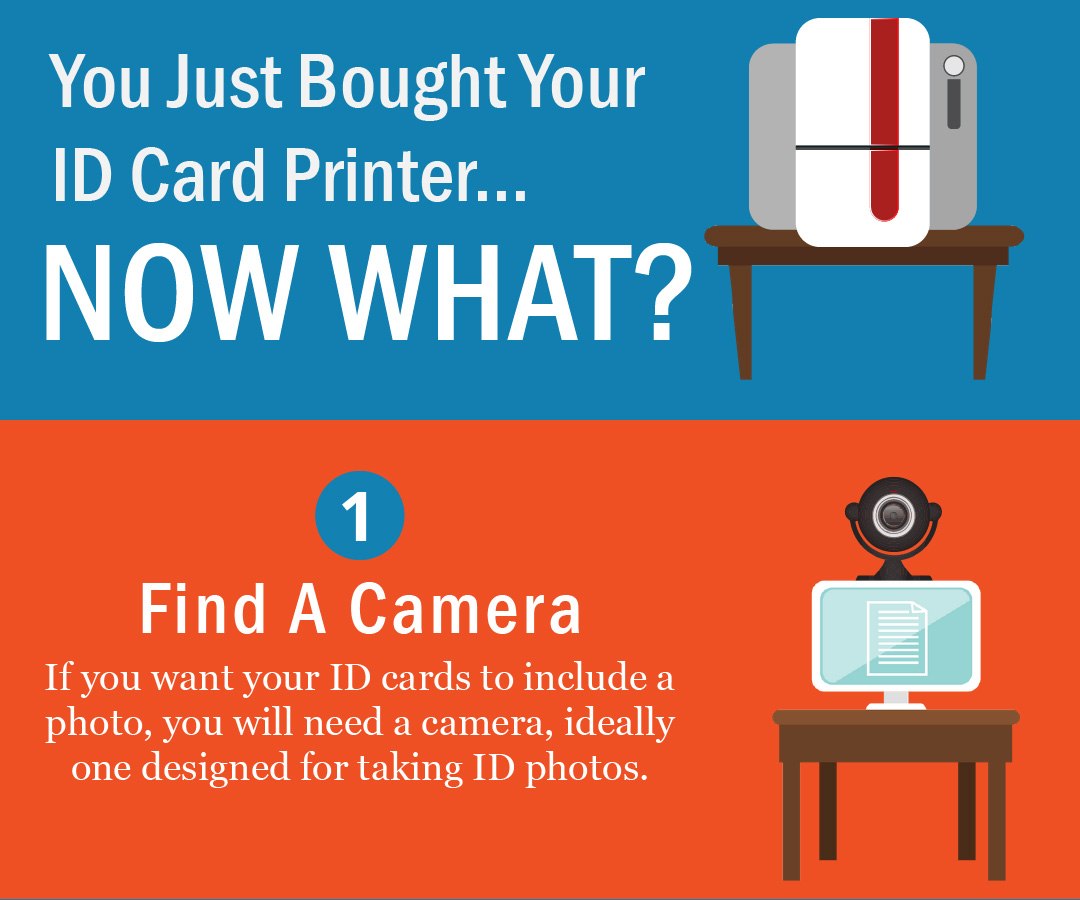 You Just Bought Your ID Card Printer...
NOW WHAT?

1

Find A Camera

If you want your ID cards to include a photo, you will need a camera, ideally one designed for taking ID photos.